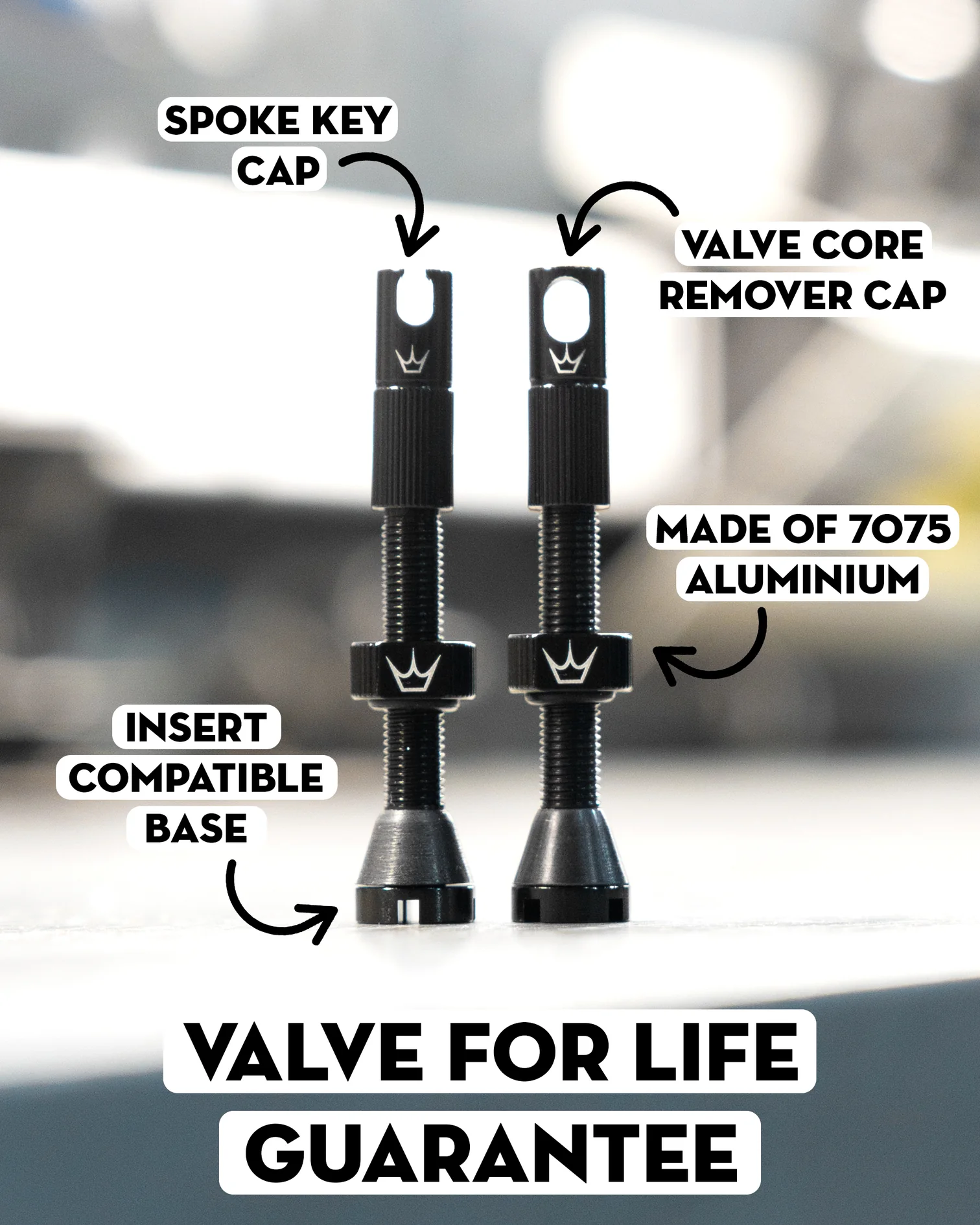 SPOKE KEY CAP

VALVE CORE REMOVER CAP

MADE OF 7075 ALUMINIUM

INSERT COMPATIBLE BASE

VALVE FOR LIFE GUARANTEE